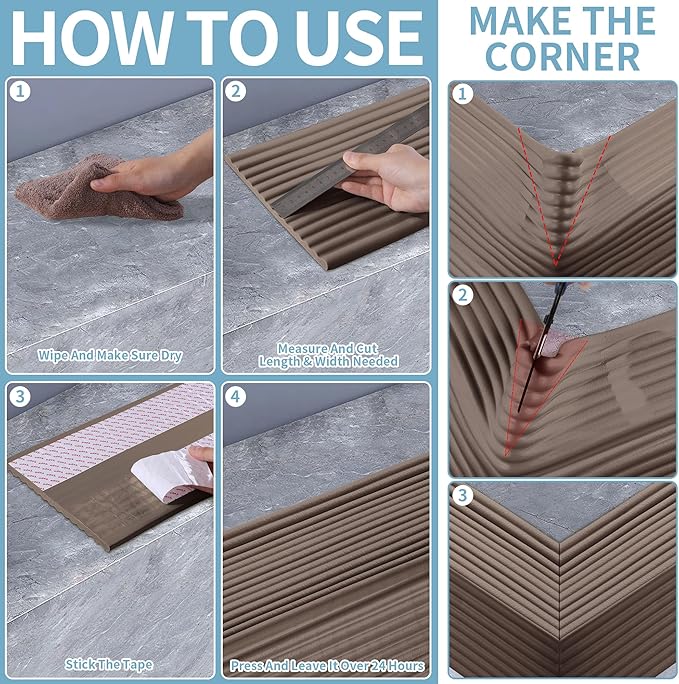 HOW TO USE

1
Wipe And Make Sure Dry

2
Measure And Cut Length & Width Needed

3
Stick The Tape

4
Press And Leave It Over 24 Hours

MAKE THE CORNER

1

2

3