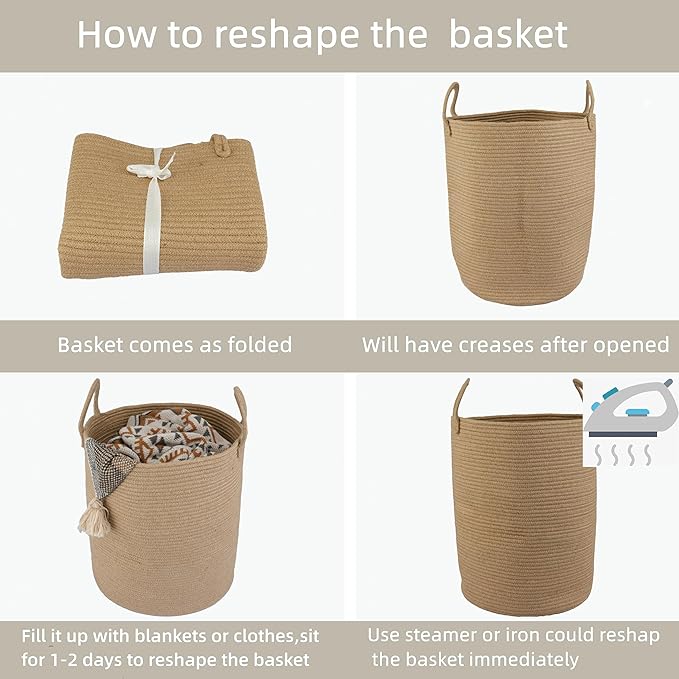 How to reshape the basket

Basket comes as folded

Will have creases after opened

Fill it up with blankets or clothes,sit for 1-2 days to reshape the basket

Use steamer or iron could reshap the basket immediately