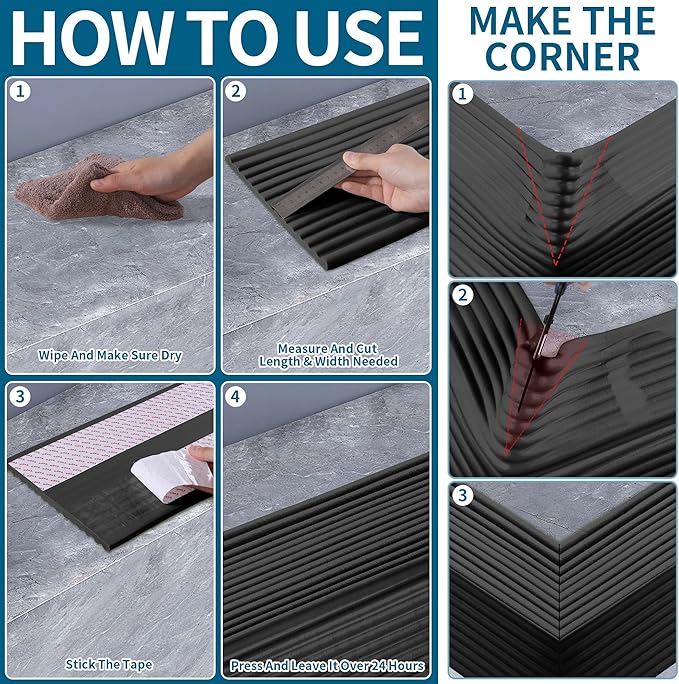 HOW TO USE

1
Wipe And Make Sure Dry

2
Measure And Cut Length & Width Needed

3
Stick The Tape

4
Press And Leave It Over 24 Hours

MAKE THE CORNER

1

2

3