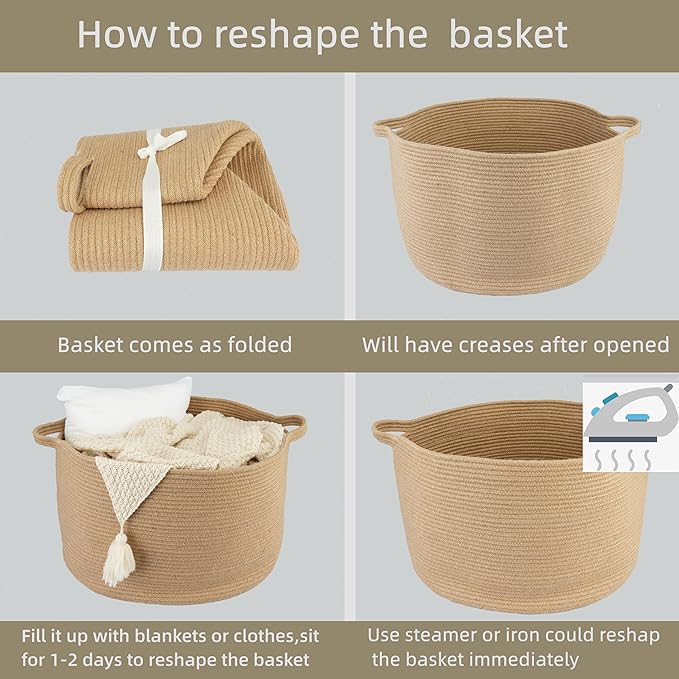 How to reshape the basket

Basket comes as folded

Will have creases after opened

Fill it up with blankets or clothes,sit for 1-2 days to reshape the basket

Use steamer or iron could reshap the basket immediately