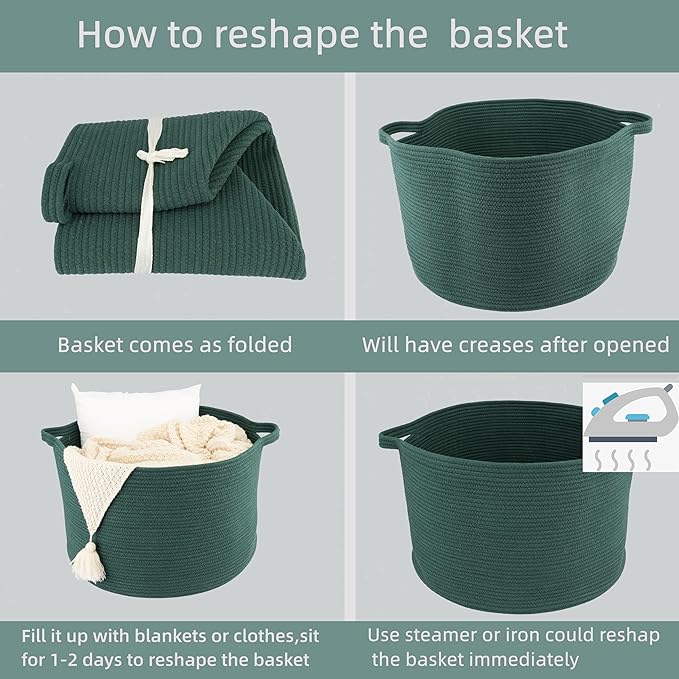 How to reshape the basket

Basket comes as folded

Will have creases after opened

Fill it up with blankets or clothes,sit for 1-2 days to reshape the basket

Use steamer or iron could reshap the basket immediately