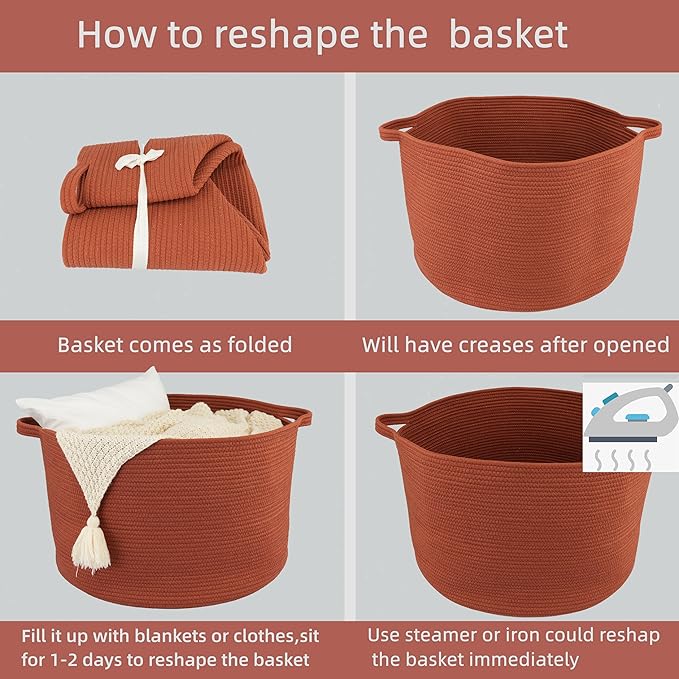 How to reshape the basket

Basket comes as folded

Will have creases after opened

Fill it up with blankets or clothes,sit for 1-2 days to reshape the basket

Use steamer or iron could reshap the basket immediately