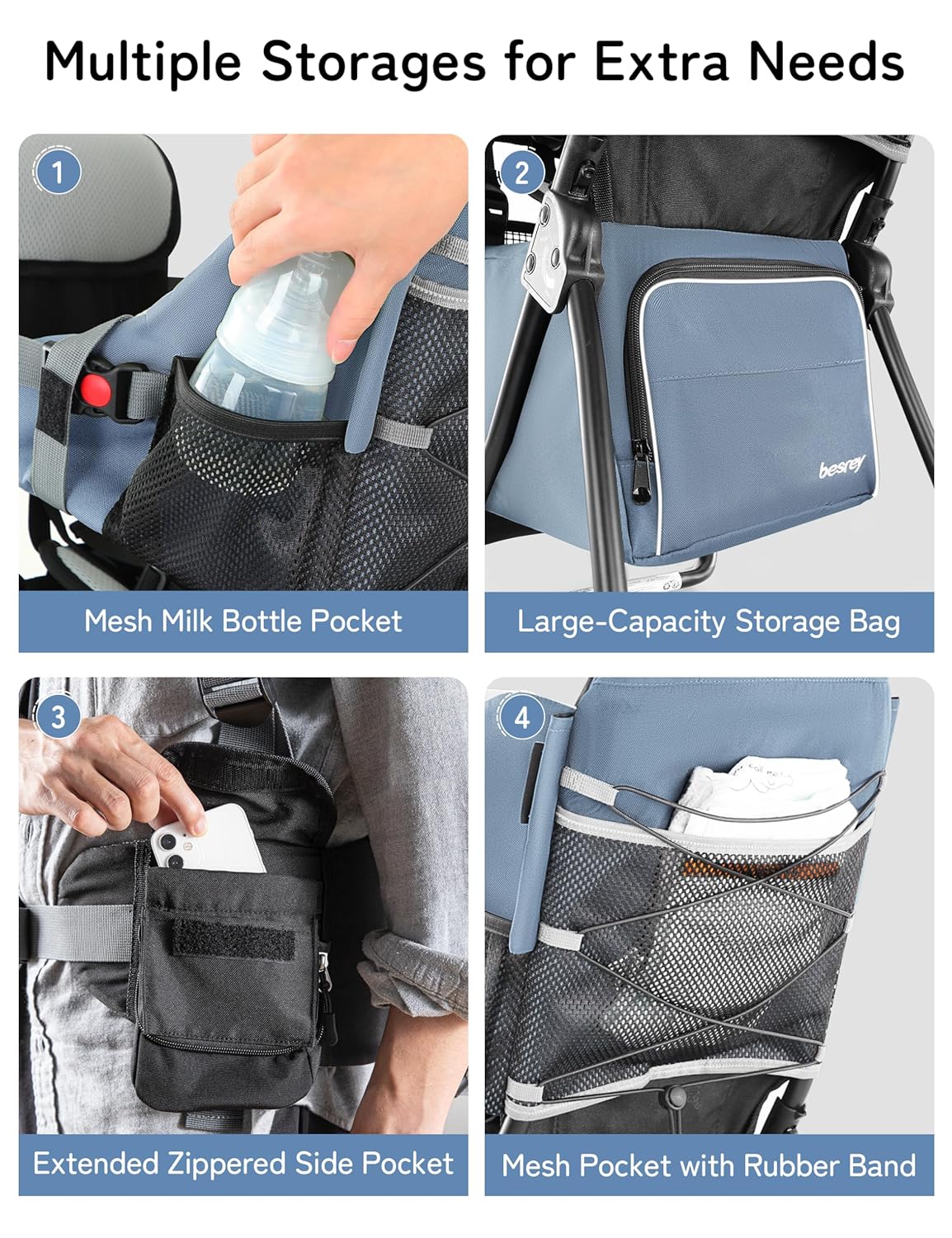 Multiple Storages for Extra Needs

1

Mesh Milk Bottle Pocket

2

besrey

Large-Capacity Storage Bag

3

Extended Zippered Side Pocket

4

Mesh Pocket with Rubber Band