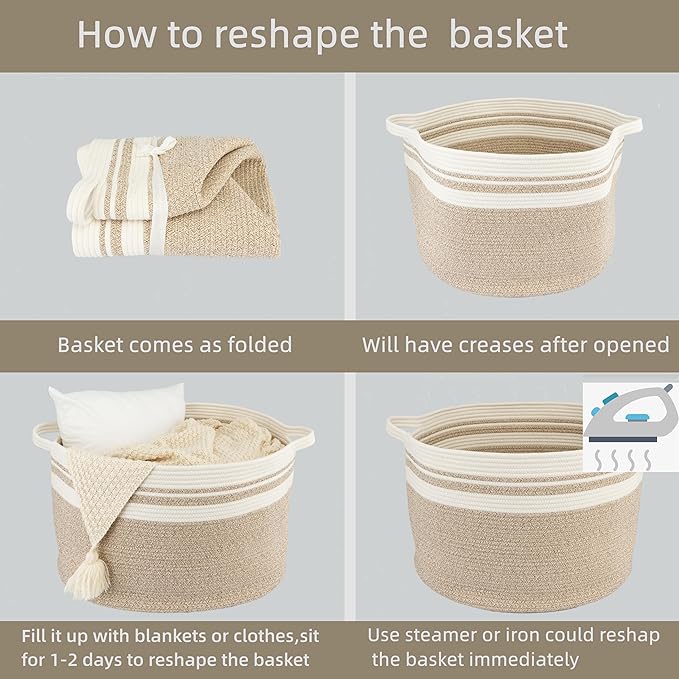 How to reshape the basket

Basket comes as folded

Will have creases after opened

Fill it up with blankets or clothes,sit for 1-2 days to reshape the basket

Use steamer or iron could reshap the basket immediately