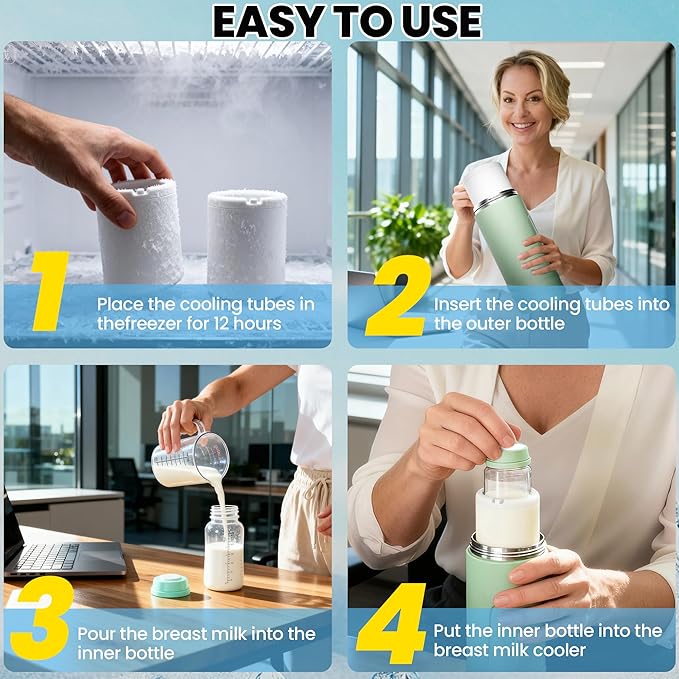 EASY TO USE

1
Place the cooling tubes in thefreezer for 12 hours

2
Insert the cooling tubes into the outer bottle

3
Pour the breast milk into the inner bottle

4
Put the inner bottle into the breast milk cooler