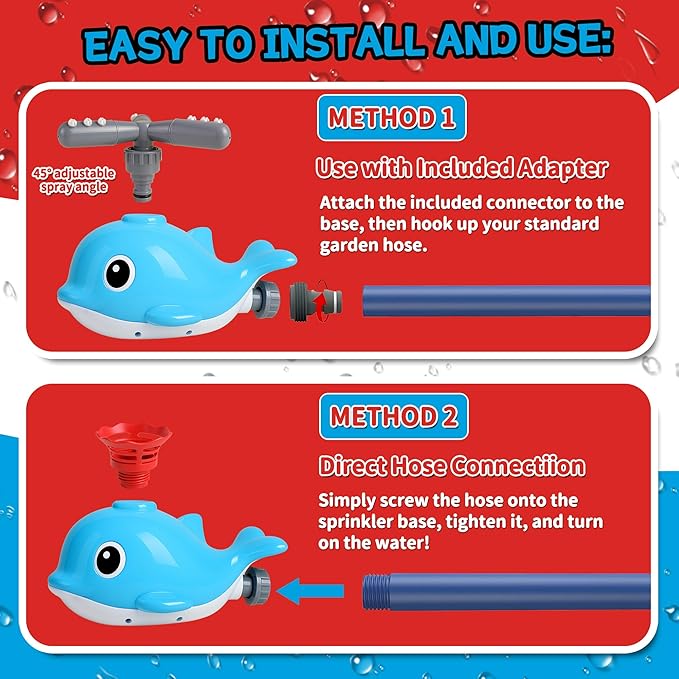 EASY TO INSTALL AND USE:

METHOD 1

45° adjustable spray angle

Use with Included Adapter

Attach the included connector to the base, then hook up your standard garden hose.

METHOD 2

Direct Hose Connectiion

Simply screw the hose onto the sprinkler base, tighten it, and turn on the water!