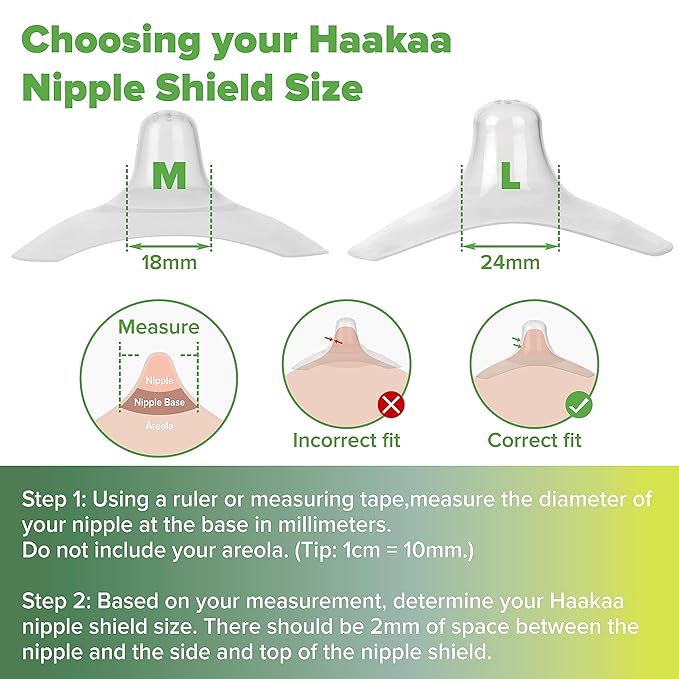 Choosing your Haakaa Nipple Shield Size

M

18mm

L

24mm

Measure

Nipple

Nipple Base

Areola

Incorrect fit

Correct fit

Step 1: Using a ruler or measuring tape,measure the diameter of your nipple at the base in millimeters.
Do not include your areola. (Tip: 1cm = 10mm.)

Step 2: Based on your measurement, determine your Haakaa nipple shield size. There should be 2mm of space between the nipple and the side and top of the nipple shield.