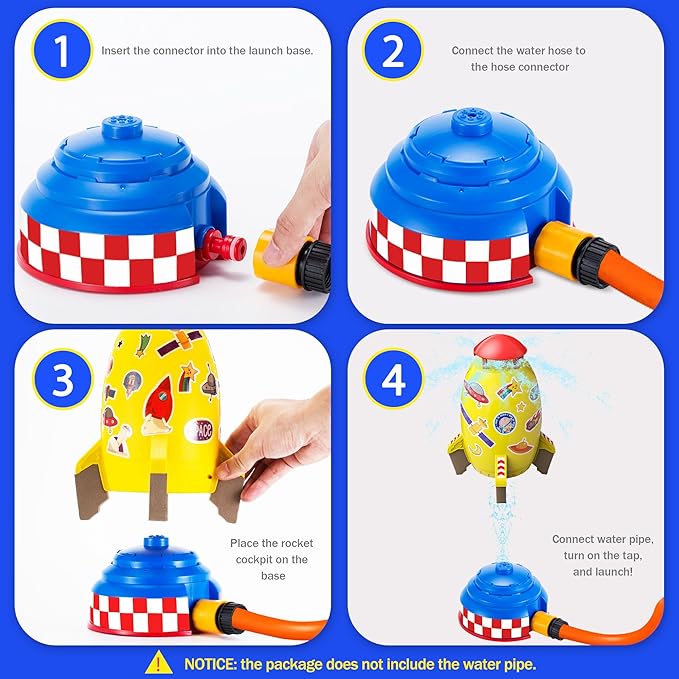 1
Insert the connector into the launch base.

2
Connect the water hose to the hose connector

3
SPACE
Place the rocket cockpit on the base

4
Connect water pipe, turn on the tap, and launch!

NOTICE: the package does not include the water pipe.