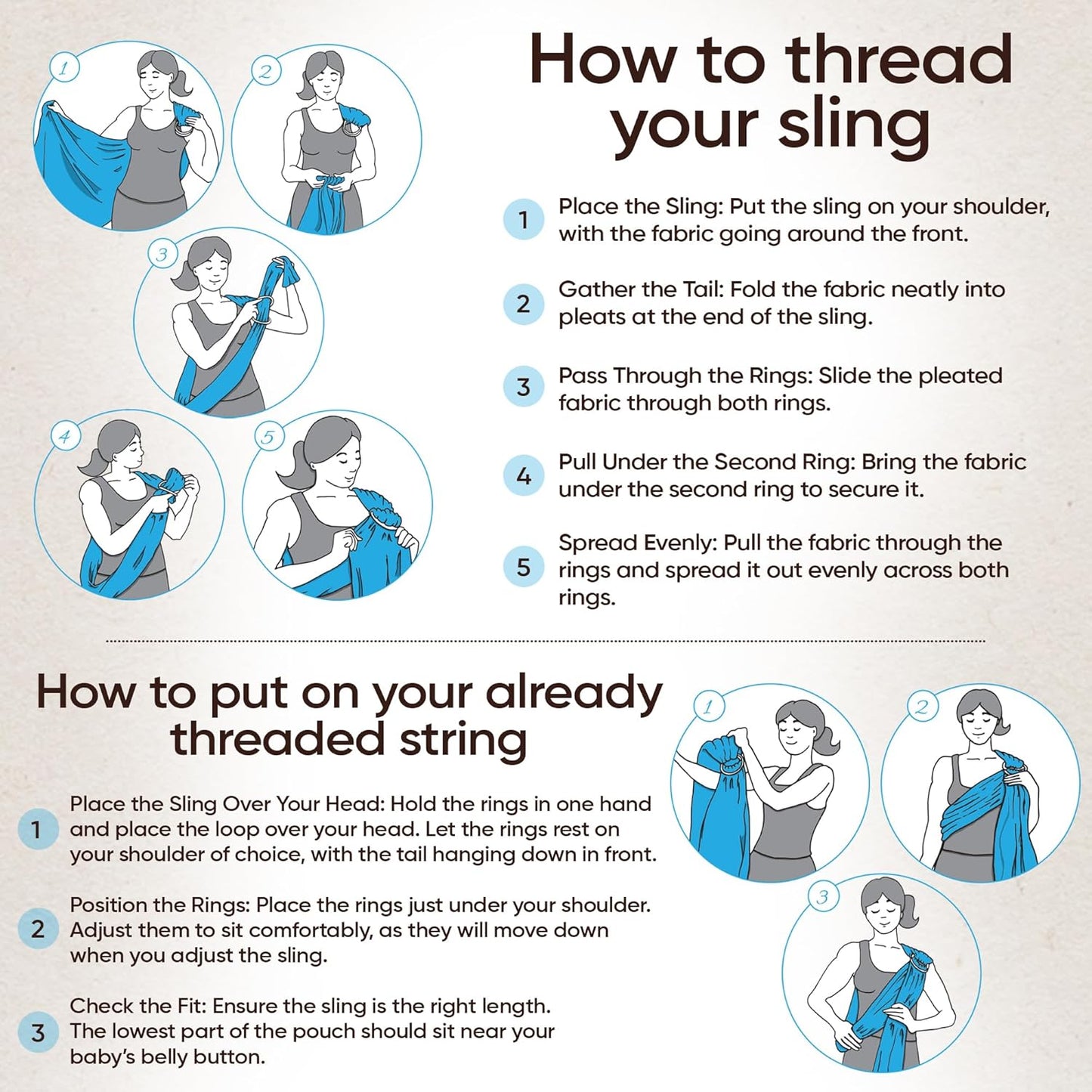 1

2

3

4

5

How to thread your sling

1 Place the Sling: Put the sling on your shoulder, with the fabric going around the front.

2 Gather the Tail: Fold the fabric neatly into pleats at the end of the sling.

3 Pass Through the Rings: Slide the pleated fabric through both rings.

4 Pull Under the Second Ring: Bring the fabric under the second ring to secure it.

5 Spread Evenly: Pull the fabric through the rings and spread it out evenly across both rings.

How to put on your already threaded string

1 Place the Sling Over Your Head: Hold the rings in one hand and place the loop over your head. Let the rings rest on your shoulder of choice, with the tail hanging down in front.

2 Position the Rings: Place the rings just under your shoulder. Adjust them to sit comfortably, as they will move down when you adjust the sling.

3 Check the Fit: Ensure the sling is the right length. The lowest part of the pouch should sit near your baby's belly button.

1

2

3