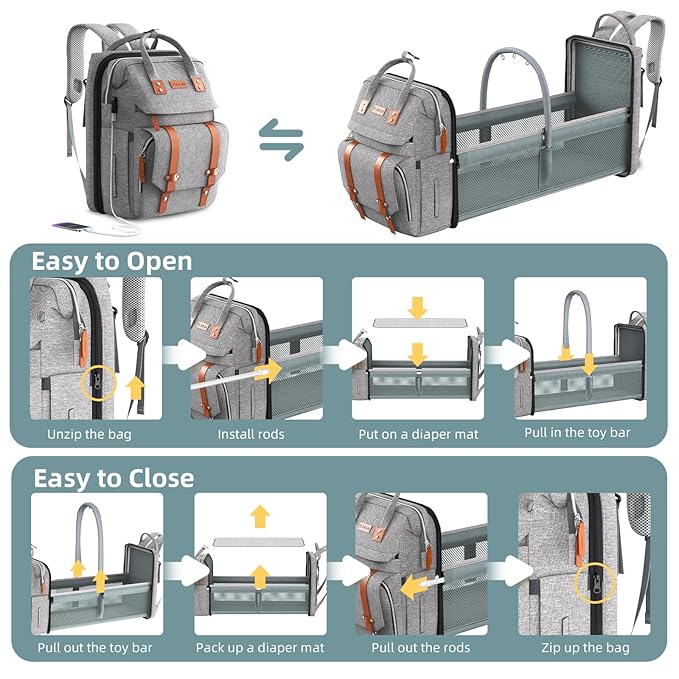 Easy to Open

Unzip the bag

Install rods

Put on a diaper mat

Pull in the toy bar

Easy to Close

Pull out the toy bar

Pack up a diaper mat

Pull out the rods

Zip up the bag