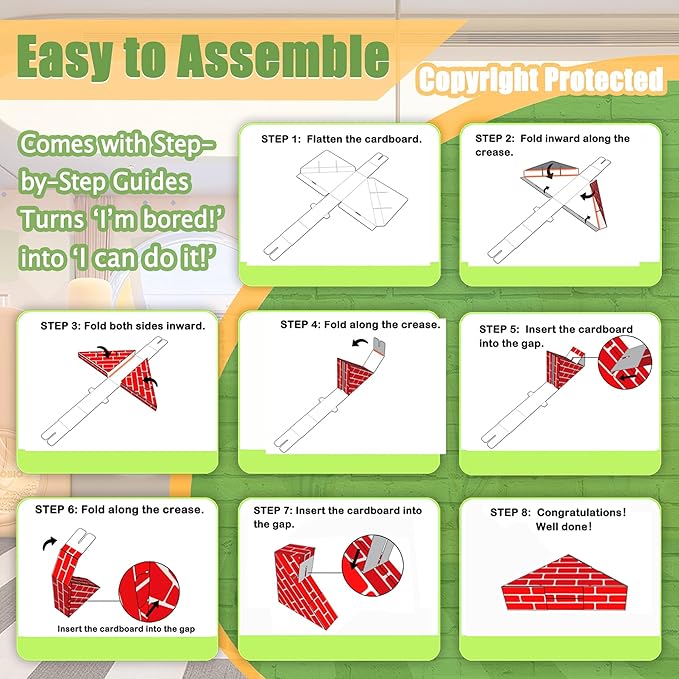 Easy to Assemble

Copyright Protected

Comes with Step-by-Step Guides
Turns 'I'm bored!' into 'I can do it!'

STEP 1: Flatten the cardboard.

STEP 2: Fold inward along the crease.

STEP 3: Fold both sides inward.

STEP 4: Fold along the crease.

STEP 5: Insert the cardboard into the gap.

STEP 6: Fold along the crease.

Insert the cardboard into the gap

STEP 7: Insert the cardboard into the gap.

STEP 8: Congratulations! Well done!