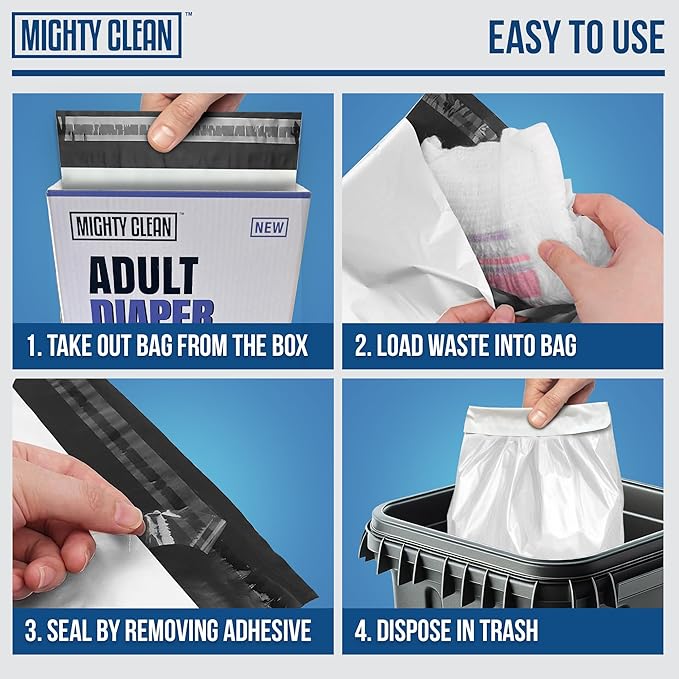 MIGHTY CLEAN™

EASY TO USE

MIGHTY CLEAN
NEW
ADULT
DIAPER

1. TAKE OUT BAG FROM THE BOX

2. LOAD WASTE INTO BAG

3. SEAL BY REMOVING ADHESIVE

4. DISPOSE IN TRASH