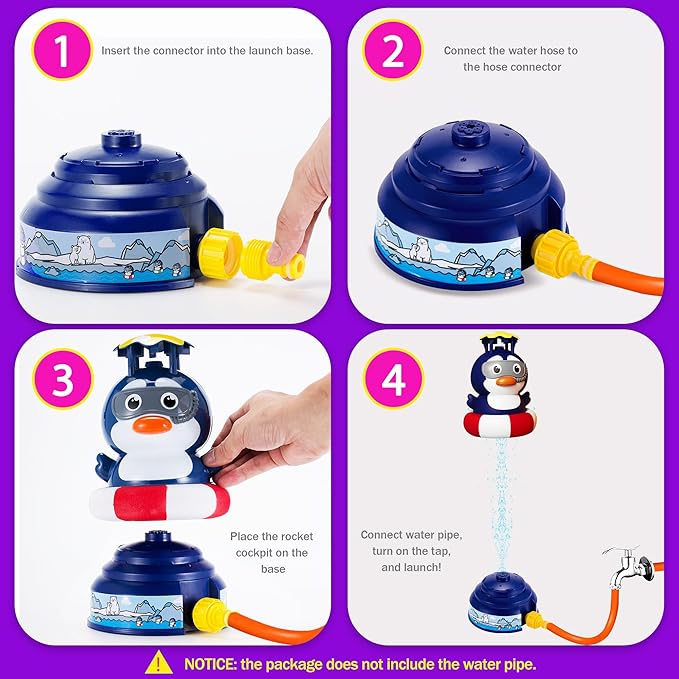 1
Insert the connector into the launch base.

2
Connect the water hose to the hose connector

3
Place the rocket cockpit on the base

4
Connect water pipe, turn on the tap, and launch!

NOTICE: the package does not include the water pipe.