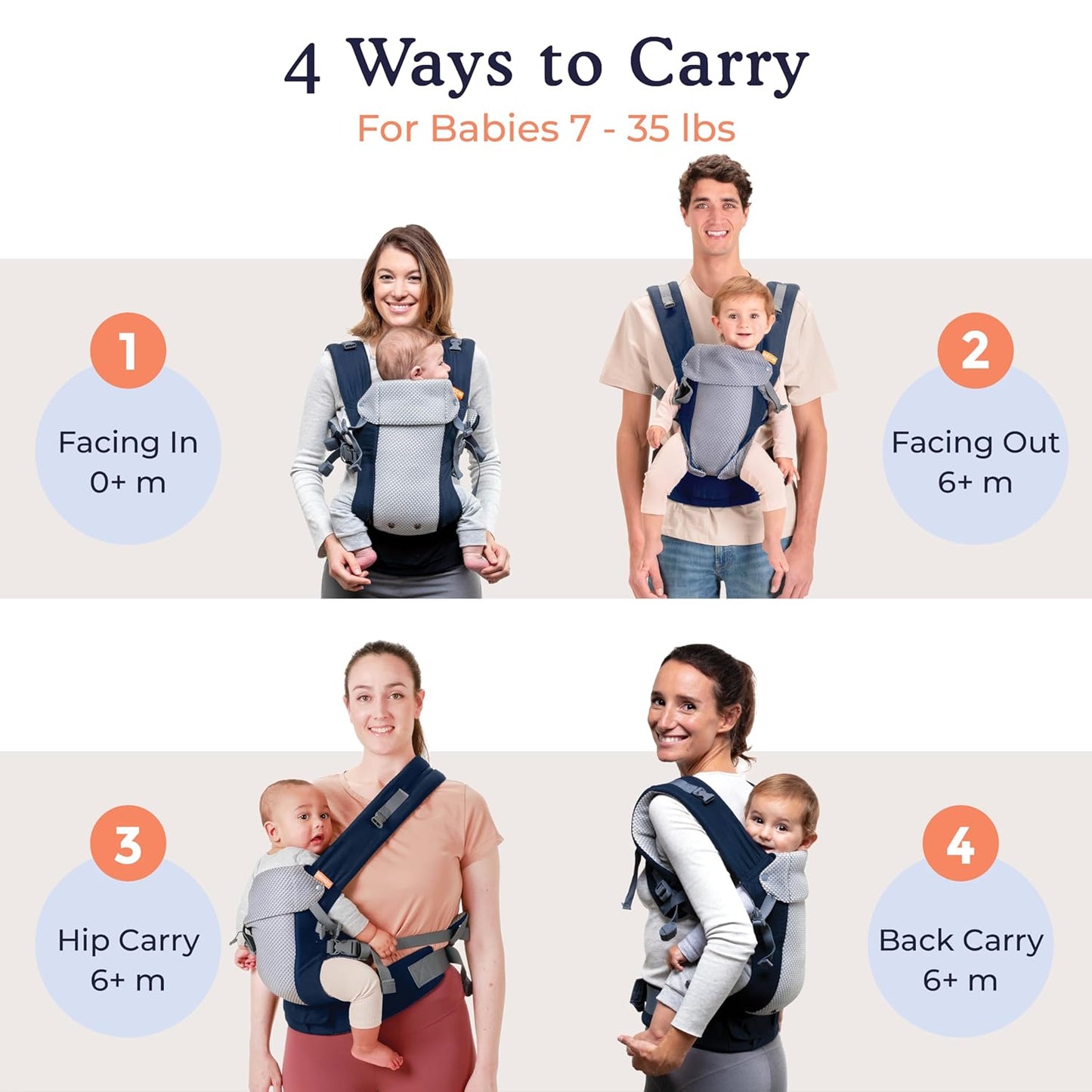 4 Ways to Carry
For Babies 7 - 35 lbs

1
Facing In
0+ m

2
Facing Out
6+ m

3
Hip Carry
6+ m

4
Back Carry
6+ m