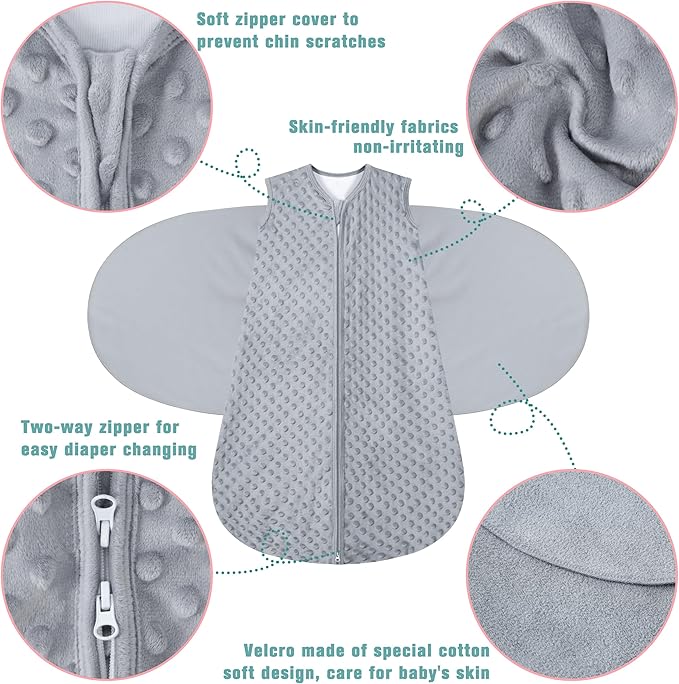 Soft zipper cover to prevent chin scratches

Skin-friendly fabrics non-irritating

Two-way zipper for easy diaper changing

Velcro made of special cotton soft design, care for baby's skin