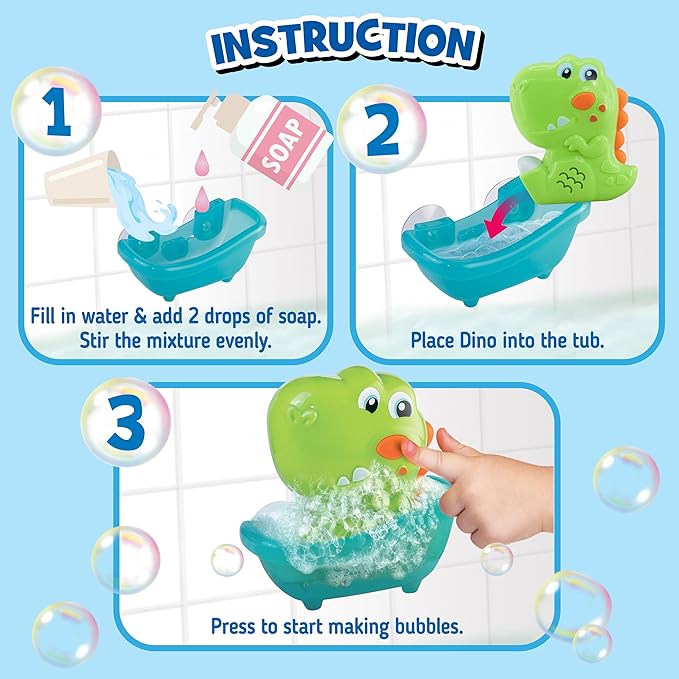 INSTRUCTION

1

SOAP

Fill in water & add 2 drops of soap. Stir the mixture evenly.

2

Place Dino into the tub.

3

Press to start making bubbles.