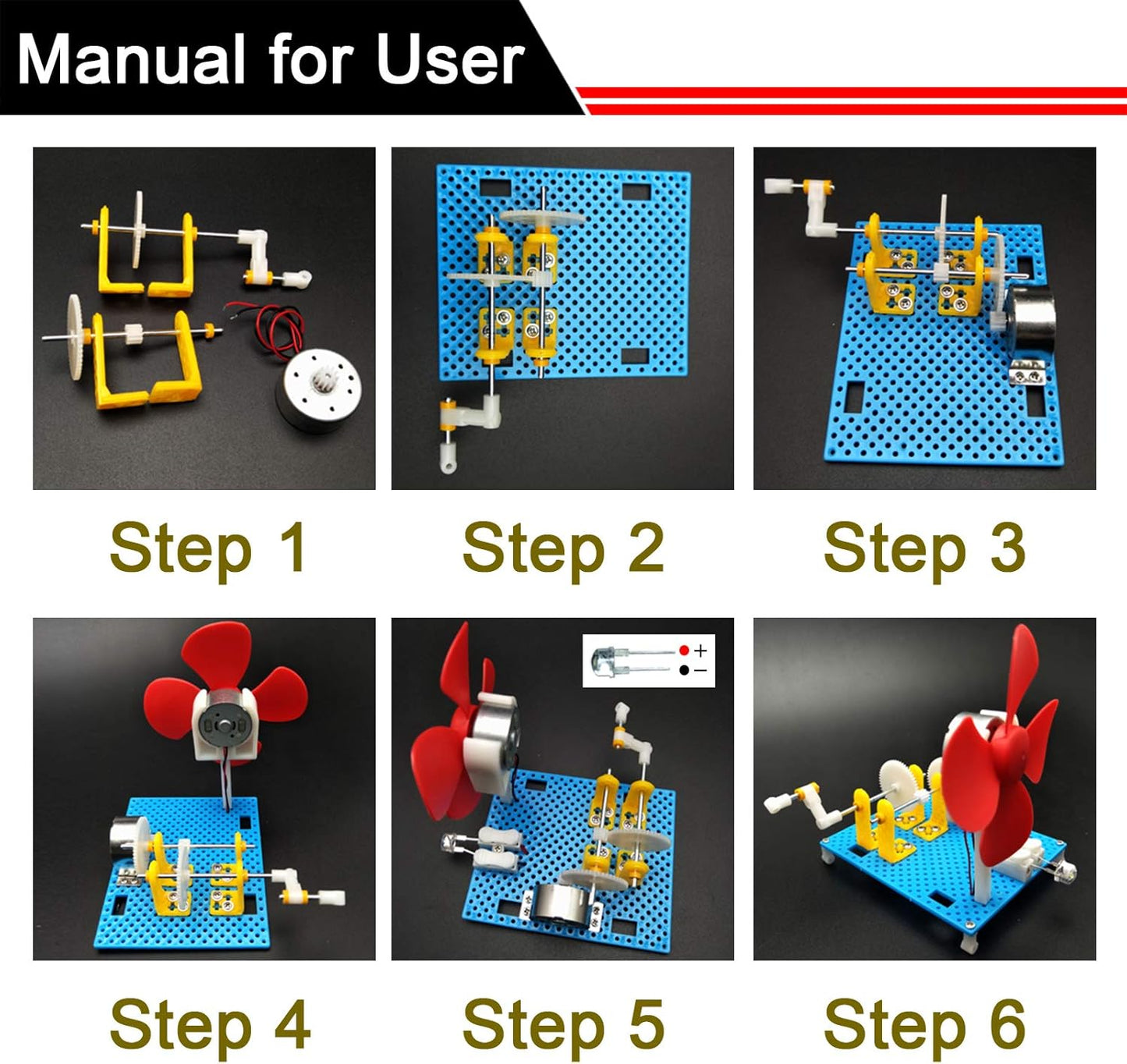 Manual for User

Step 1

Step 2

Step 3

+
−

Step 4

Step 5

Step 6