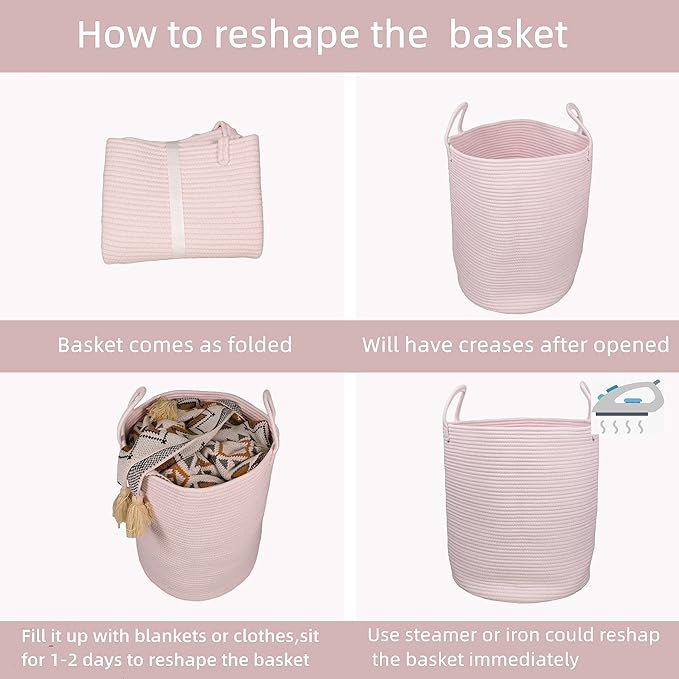 How to reshape the basket

Basket comes as folded

Will have creases after opened

Fill it up with blankets or clothes,sit for 1-2 days to reshape the basket

Use steamer or iron could reshap the basket immediately