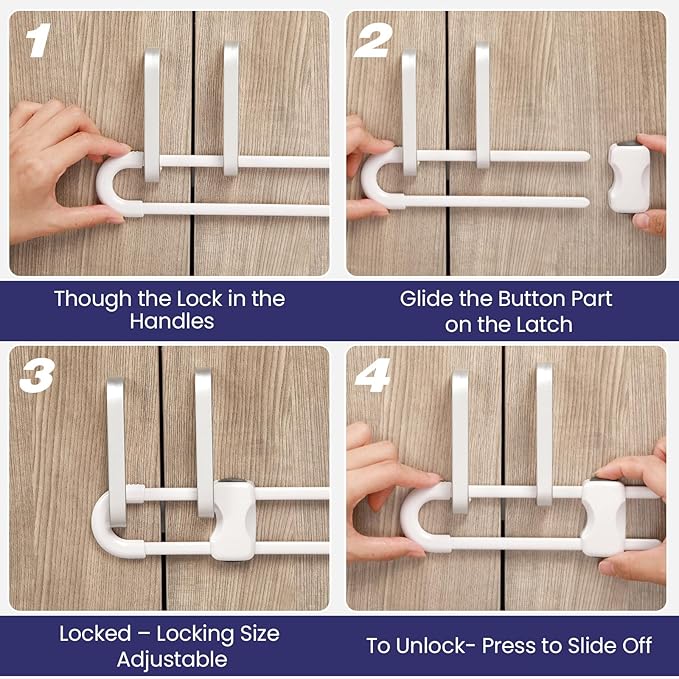 1

Though the Lock in the Handles

2

Glide the Button Part on the Latch

3

Locked – Locking Size Adjustable

4

To Unlock- Press to Slide Off