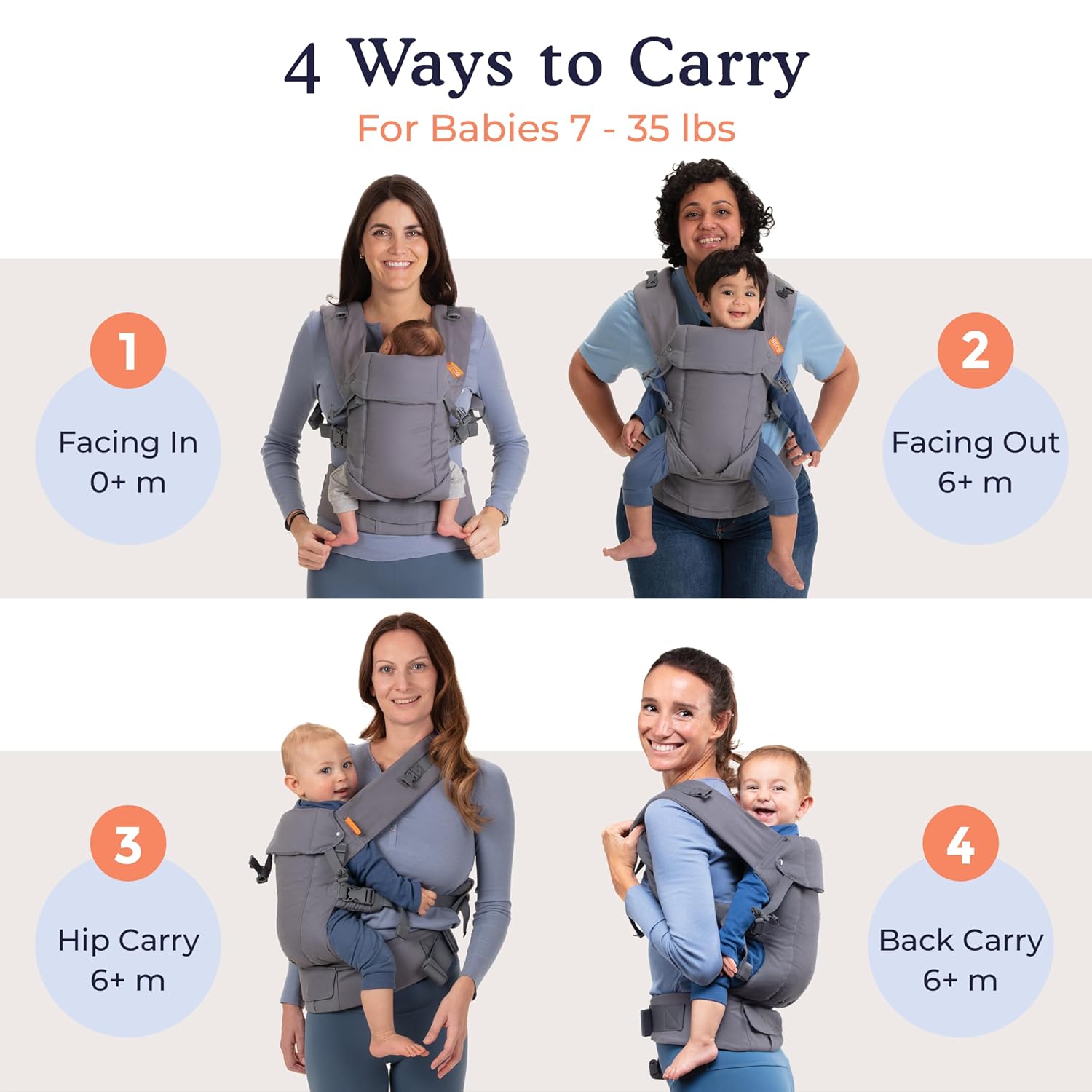 4 Ways to Carry
For Babies 7 - 35 lbs

1
Facing In
0+ m

2
Facing Out
6+ m

3
Hip Carry
6+ m

4
Back Carry
6+ m