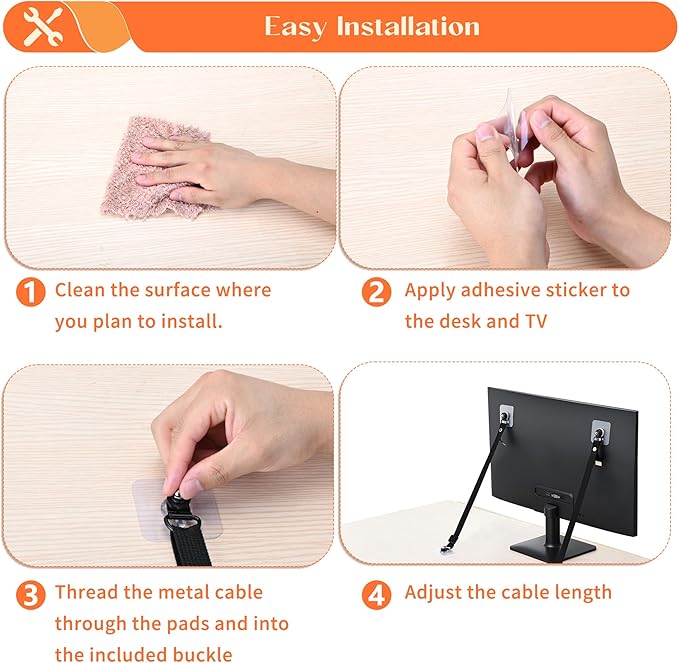 Easy Installation

1 Clean the surface where you plan to install.

2 Apply adhesive sticker to the desk and TV

3 Thread the metal cable through the pads and into the included buckle

4 Adjust the cable length