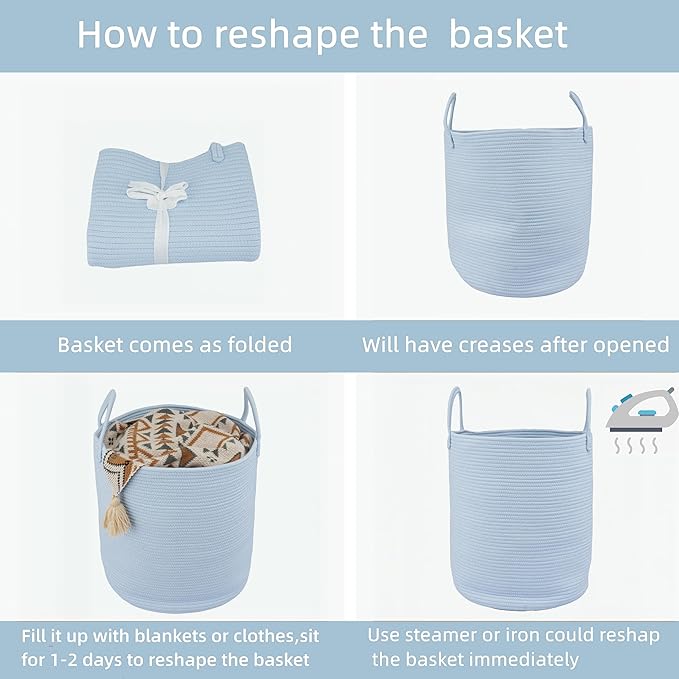 How to reshape the  basket

Basket comes as folded

Will have creases after opened

Fill it up with blankets or clothes,sit for 1-2 days to reshape the basket

Use steamer or iron could reshap the basket immediately