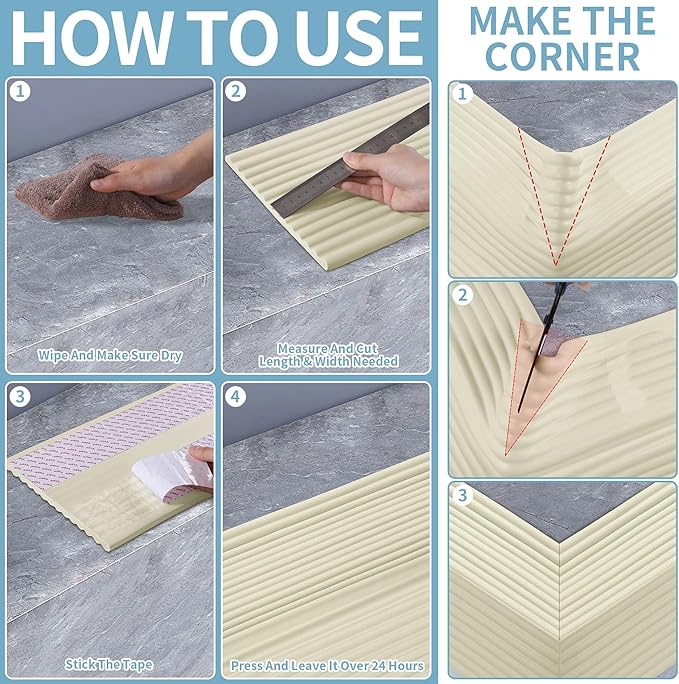 HOW TO USE

1

Wipe And Make Sure Dry

2

Measure And Cut Length & Width Needed

3

Stick The Tape

4

Press And Leave It Over 24 Hours

MAKE THE CORNER

1

2

3