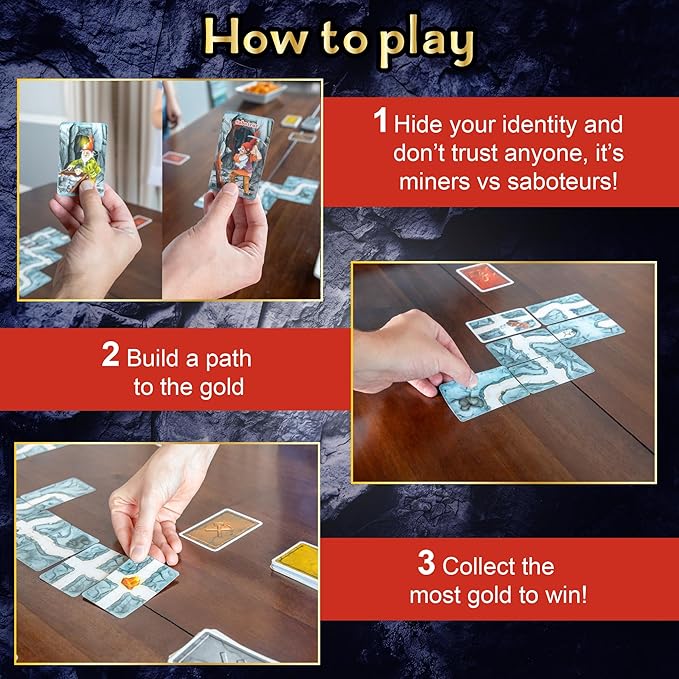 How to play

1 Hide your identity and don't trust anyone, it's miners vs saboteurs!

2 Build a path to the gold

3 Collect the most gold to win!