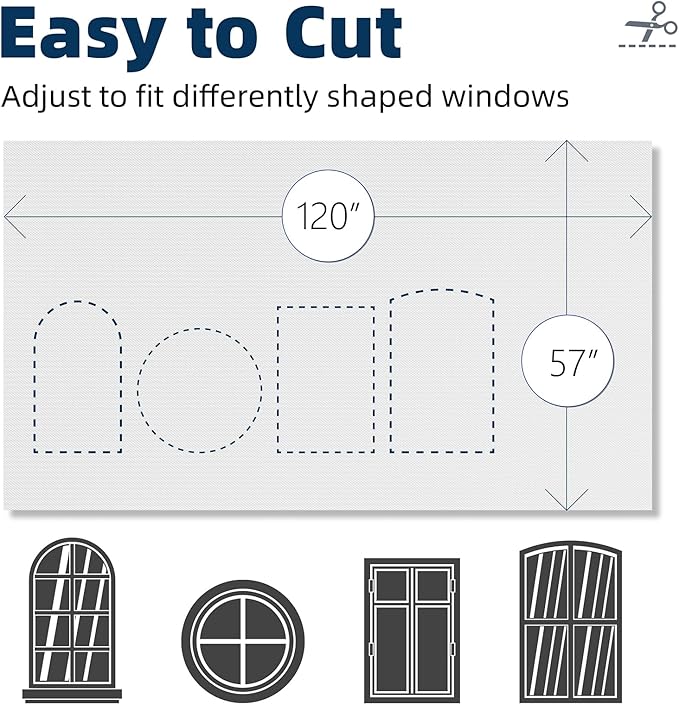 Easy to Cut

Adjust to fit differently shaped windows

120″

57″