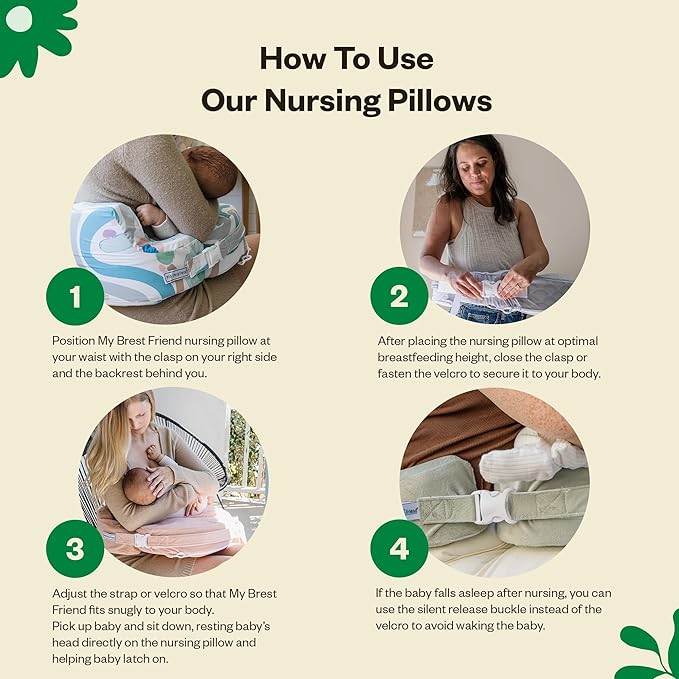 How To Use
Our Nursing Pillows

1

Position My Brest Friend nursing pillow at your waist with the clasp on your right side and the backrest behind you.

2

After placing the nursing pillow at optimal breastfeeding height, close the clasp or fasten the velcro to secure it to your body.

3

Adjust the strap or velcro so that My Brest Friend fits snugly to your body.
Pick up baby and sit down, resting baby's head directly on the nursing pillow and helping baby latch on.

4

If the baby falls asleep after nursing, you can use the silent release buckle instead of the velcro to avoid waking the baby.