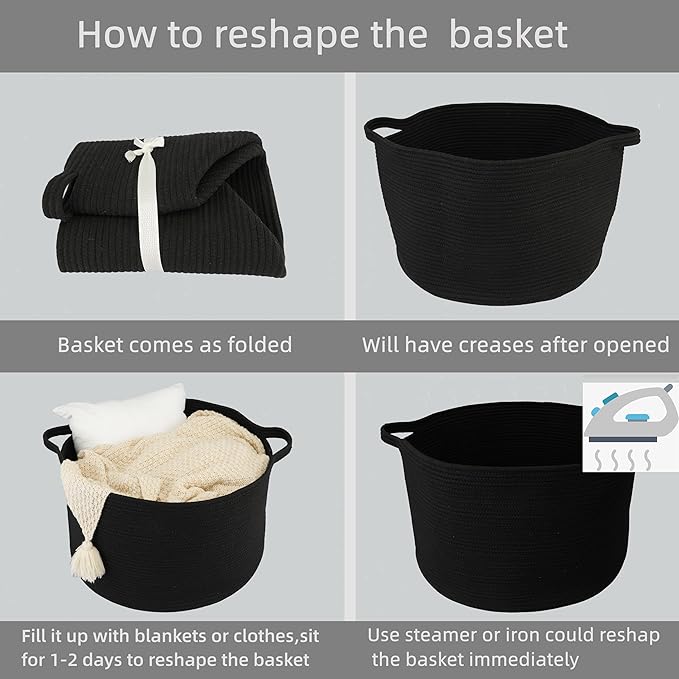 How to reshape the basket

Basket comes as folded

Will have creases after opened

Fill it up with blankets or clothes,sit for 1-2 days to reshape the basket

Use steamer or iron could reshap the basket immediately