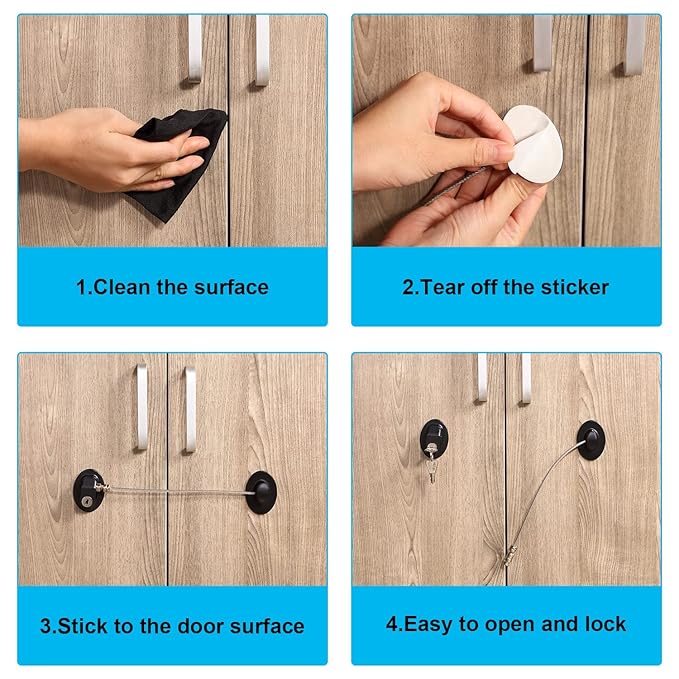 1.Clean the surface

2.Tear off the sticker

3.Stick to the door surface

4.Easy to open and lock