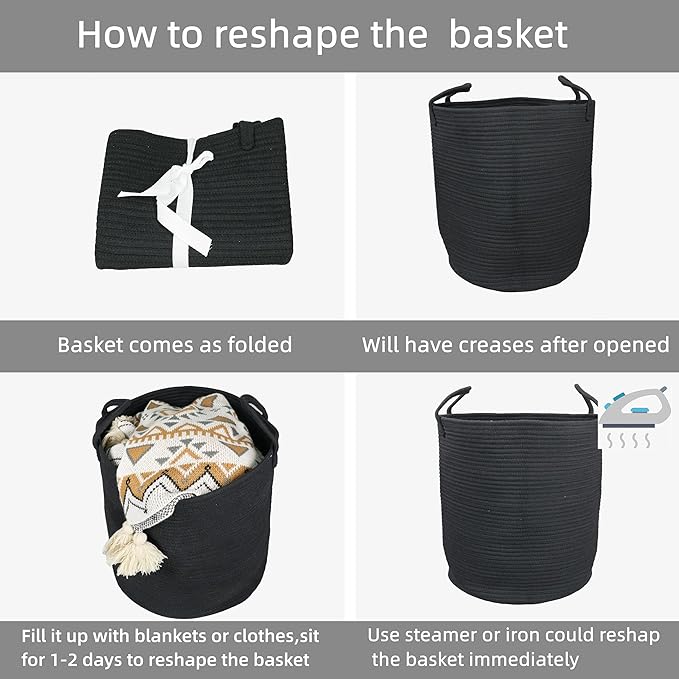 How to reshape the basket

Basket comes as folded

Will have creases after opened

Fill it up with blankets or clothes,sit for 1-2 days to reshape the basket

Use steamer or iron could reshap the basket immediately