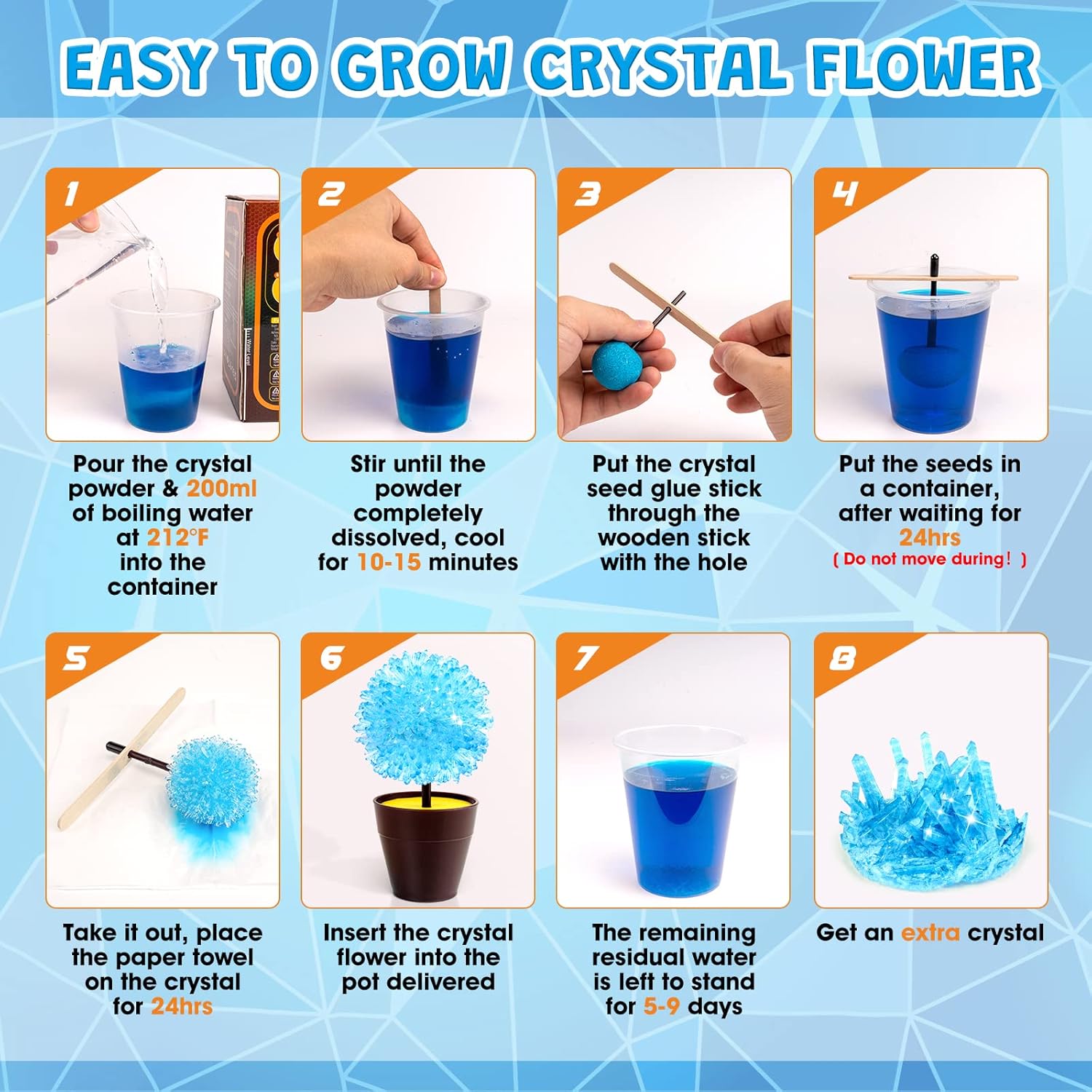 EASY TO GROW CRYSTAL FLOWER

1

Pour the crystal powder & 200ml of boiling water at 212°F into the container

2

Stir until the powder completely dissolved, cool for 10-15 minutes

3

Put the crystal seed glue stick through the wooden stick with the hole

4

Put the seeds in a container, after waiting for 24hrs
( Do not move during! )

5

Take it out, place the paper towel on the crystal for 24hrs

6

Insert the crystal flower into the pot delivered

7

The remaining residual water is left to stand for 5-9 days

8

Get an extra crystal