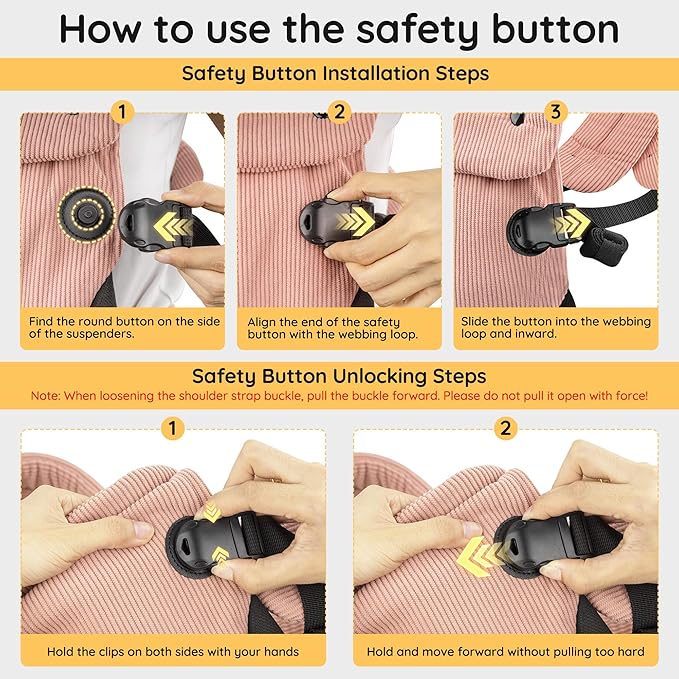 How to use the safety button

Safety Button Installation Steps

1

Find the round button on the side of the suspenders.

2

Align the end of the safety button with the webbing loop.

3

Slide the button into the webbing loop and inward.

Safety Button Unlocking Steps

Note: When loosening the shoulder strap buckle, pull the buckle forward. Please do not pull it open with force!

1

Hold the clips on both sides with your hands

2

Hold and move forward without pulling too hard