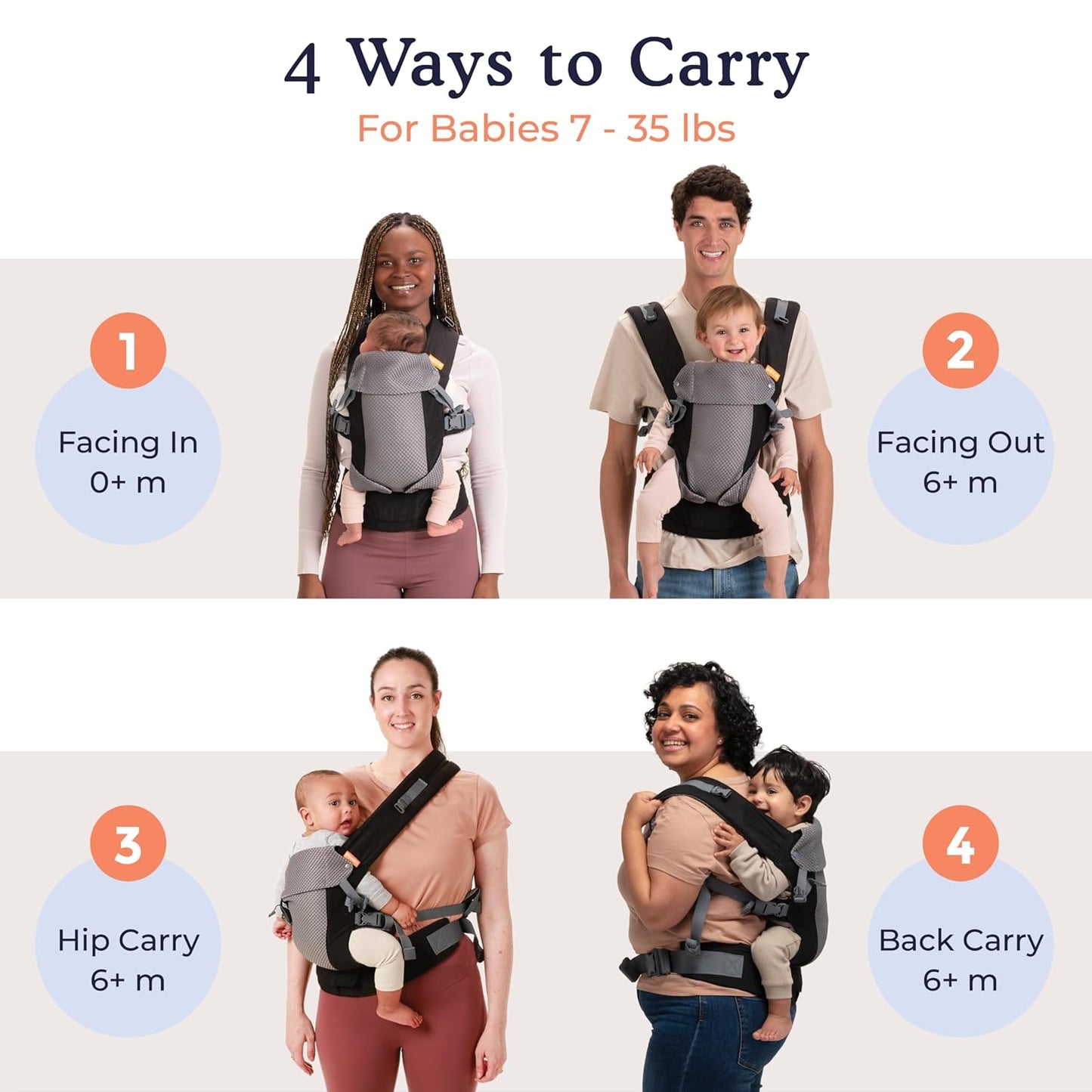 4 Ways to Carry

For Babies 7 - 35 lbs

1
Facing In
0+ m

2
Facing Out
6+ m

3
Hip Carry
6+ m

4
Back Carry
6+ m