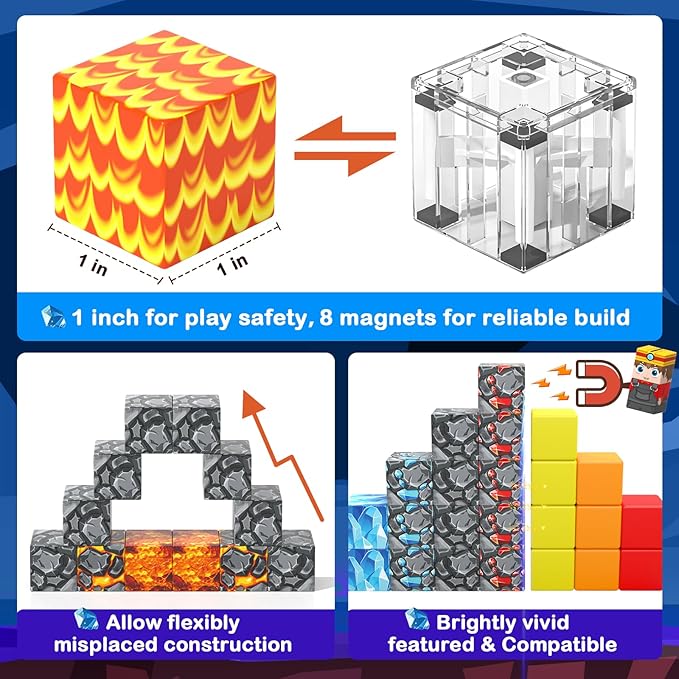 1 in

1 in

1 inch for play safety, 8 magnets for reliable build

Allow flexibly misplaced construction

Brightly vivid featured & Compatible