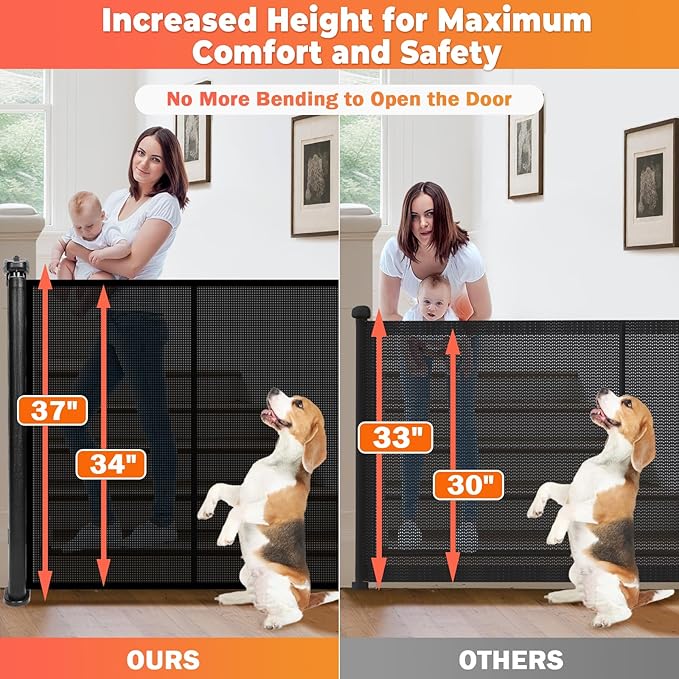 Increased Height for Maximum Comfort and Safety

No More Bending to Open the Door

37"

34"

33"

30"

OURS

OTHERS