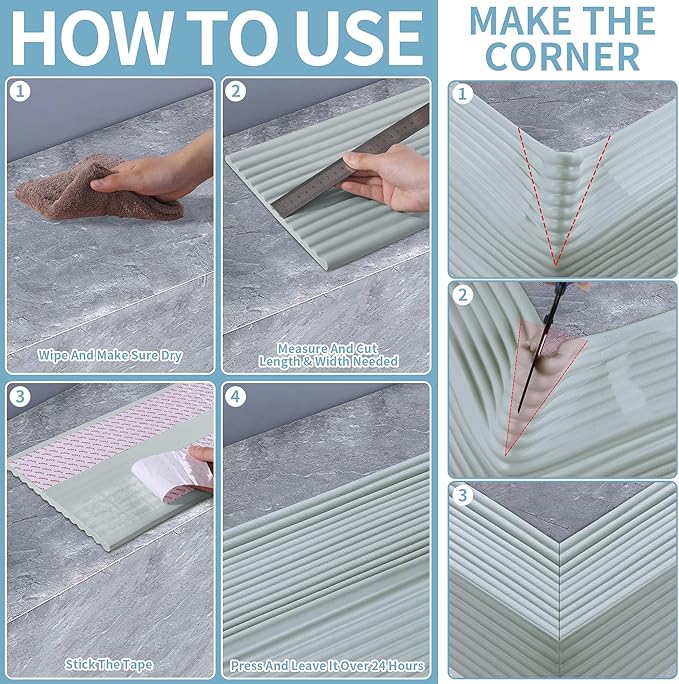 HOW TO USE

1
Wipe And Make Sure Dry

2
Measure And Cut Length & Width Needed

3
Stick The Tape

4
Press And Leave It Over 24 Hours

MAKE THE CORNER

1

2

3