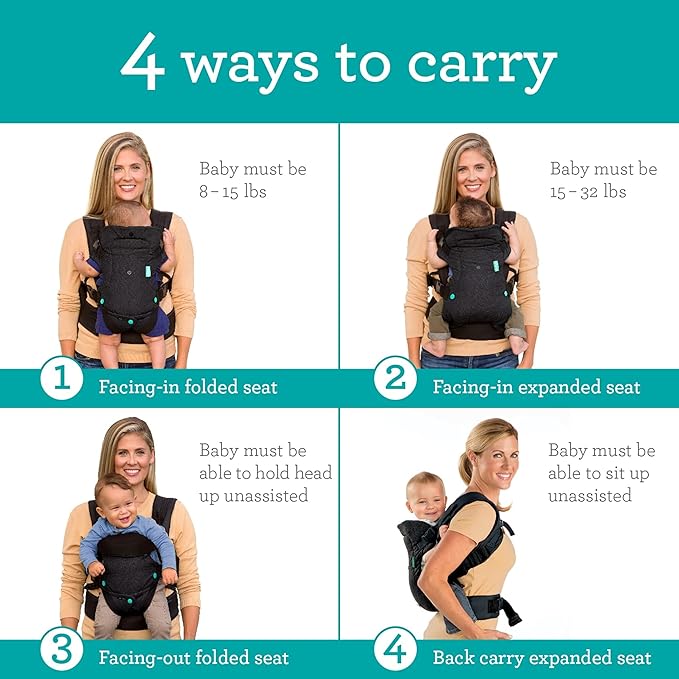 4 ways to carry

Baby must be 8 – 15 lbs

1 Facing-in folded seat

Baby must be 15 – 32 lbs

2 Facing-in expanded seat

Baby must be able to hold head up unassisted

3 Facing-out folded seat

Baby must be able to sit up unassisted

4 Back carry expanded seat