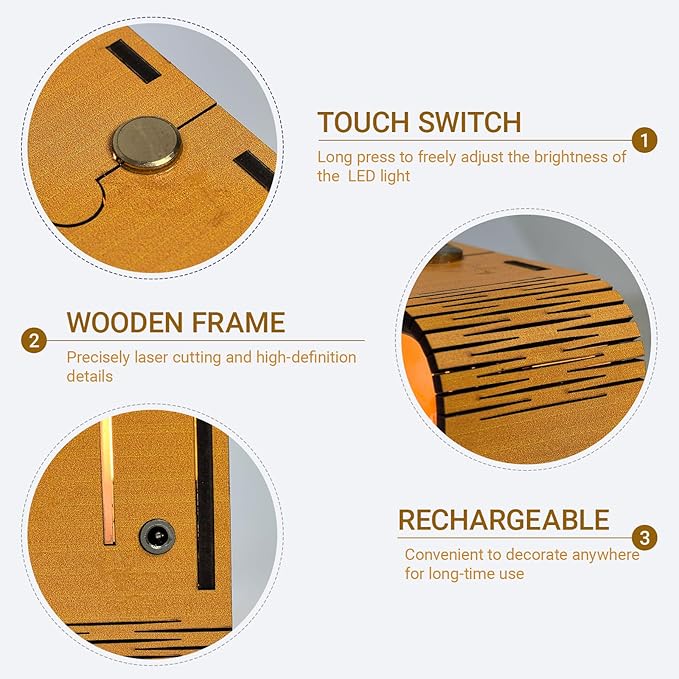 TOUCH SWITCH

1

Long press to freely adjust the brightness of the LED light

2

WOODEN FRAME

Precisely laser cutting and high-definition details

RECHARGEABLE

3

Convenient to decorate anywhere for long-time use