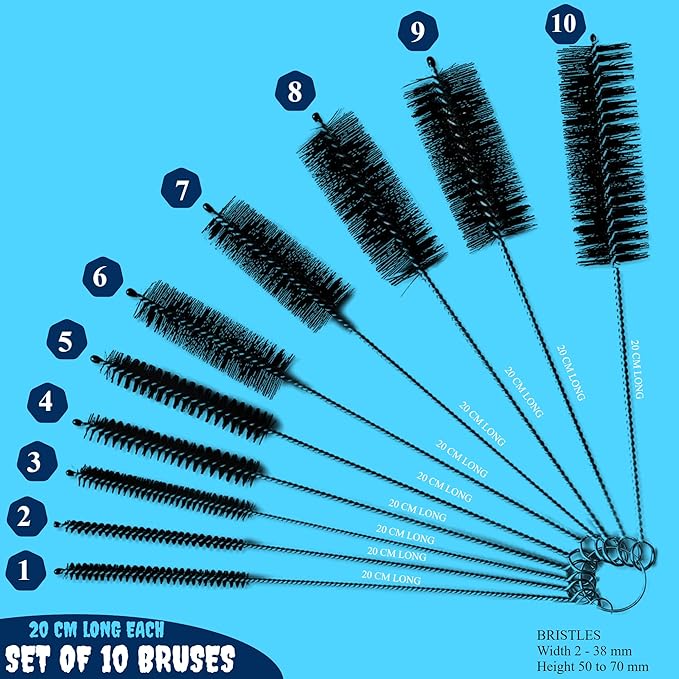 10

9

8

7

6

5

4

3

2

1

20 CM LONG

20 CM LONG

20 CM LONG

20 CM LONG

20 CM LONG

20 CM LONG

20 CM LONG

20 CM LONG

20 CM LONG

20 CM LONG

20 CM LONG EACH
SET OF 10 BRUSES

BRISTLES
Width 2 - 38 mm
Height 50 to 70 mm