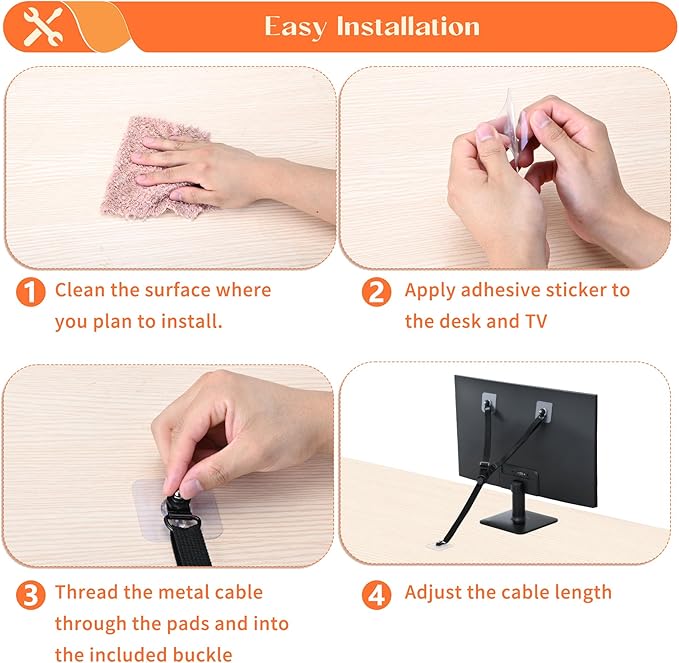 Easy Installation

1 Clean the surface where you plan to install.

2 Apply adhesive sticker to the desk and TV

3 Thread the metal cable through the pads and into the included buckle

4 Adjust the cable length