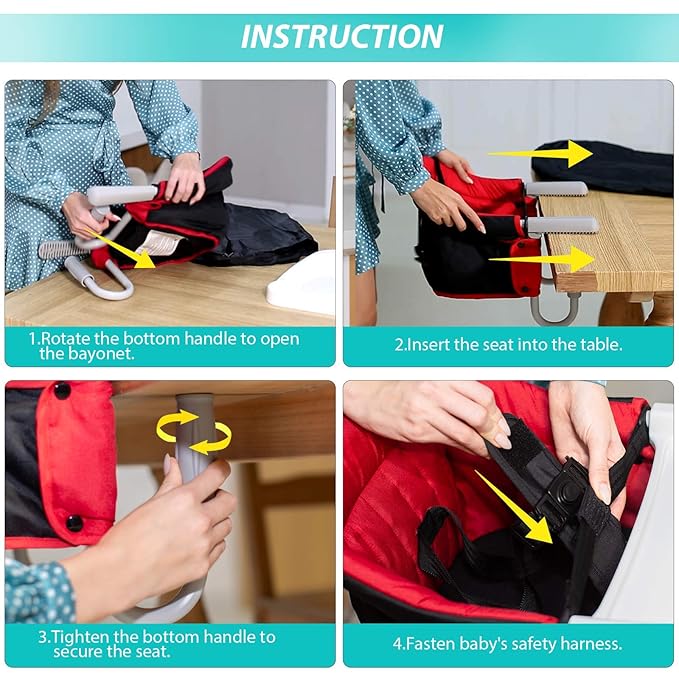 INSTRUCTION

1.Rotate the bottom handle to open the bayonet.

2.Insert the seat into the table.

3.Tighten the bottom handle to secure the seat.

4.Fasten baby's safety harness.