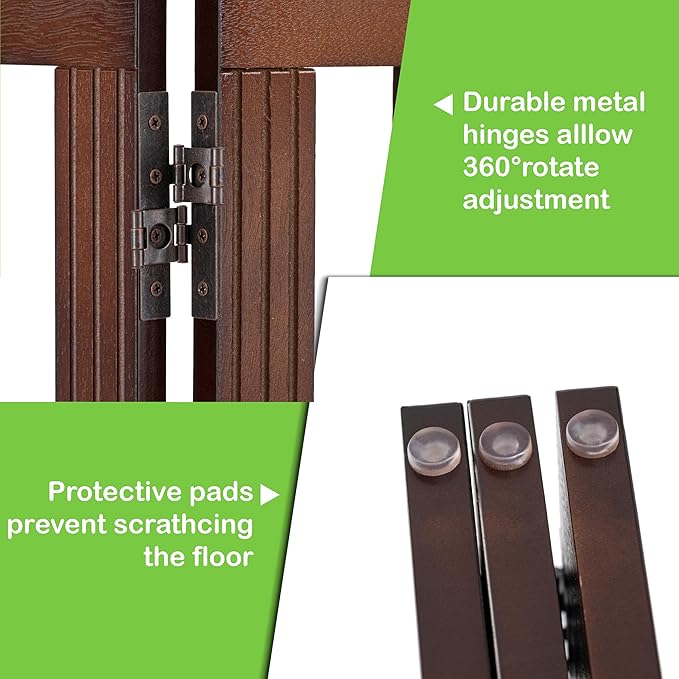 ◀ Durable metal hinges alllow 360°rotate adjustment

Protective pads ▶ prevent scrathcing the floor