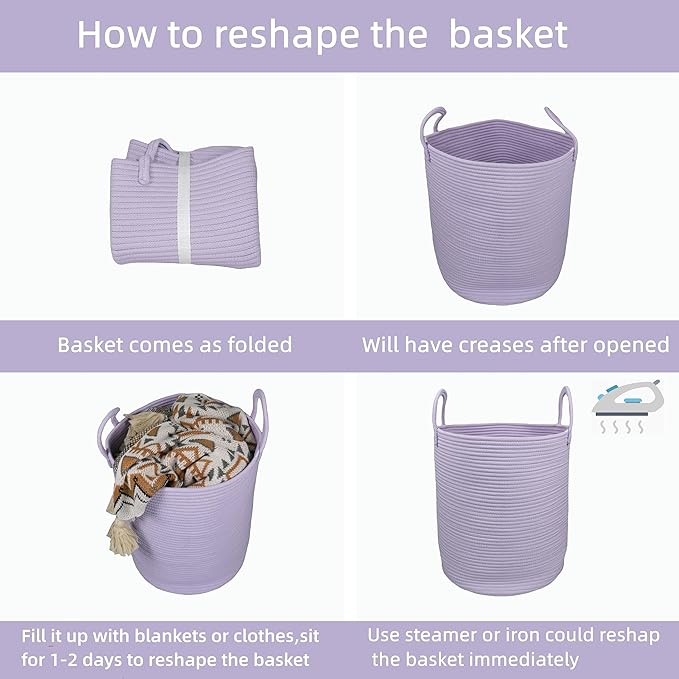 How to reshape the basket

Basket comes as folded

Will have creases after opened

Fill it up with blankets or clothes,sit for 1-2 days to reshape the basket

Use steamer or iron could reshap the basket immediately