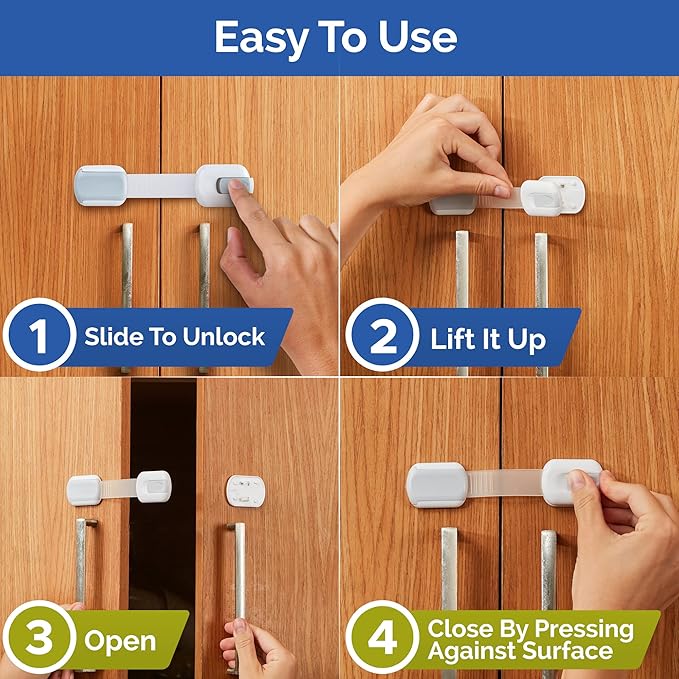 Easy To Use

1 Slide To Unlock

2 Lift It Up

3 Open

4 Close By Pressing Against Surface