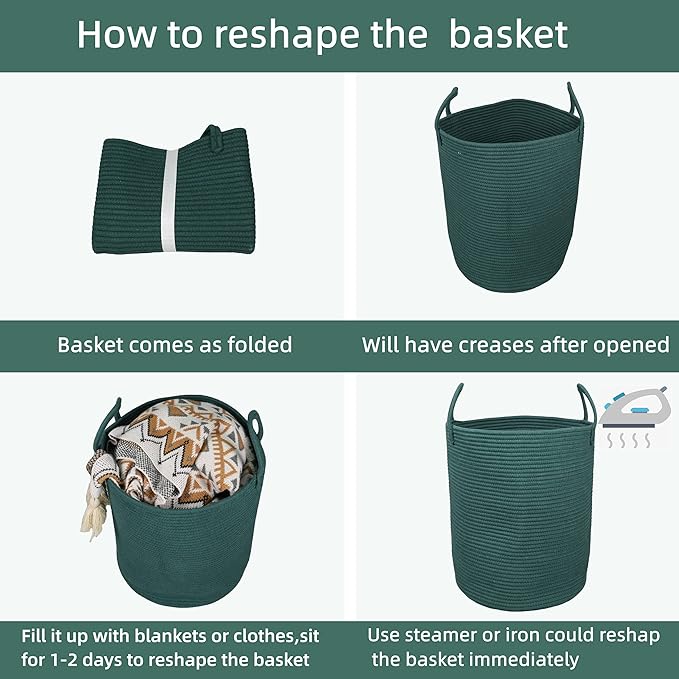 How to reshape the basket

Basket comes as folded

Will have creases after opened

Fill it up with blankets or clothes,sit for 1-2 days to reshape the basket

Use steamer or iron could reshap the basket immediately