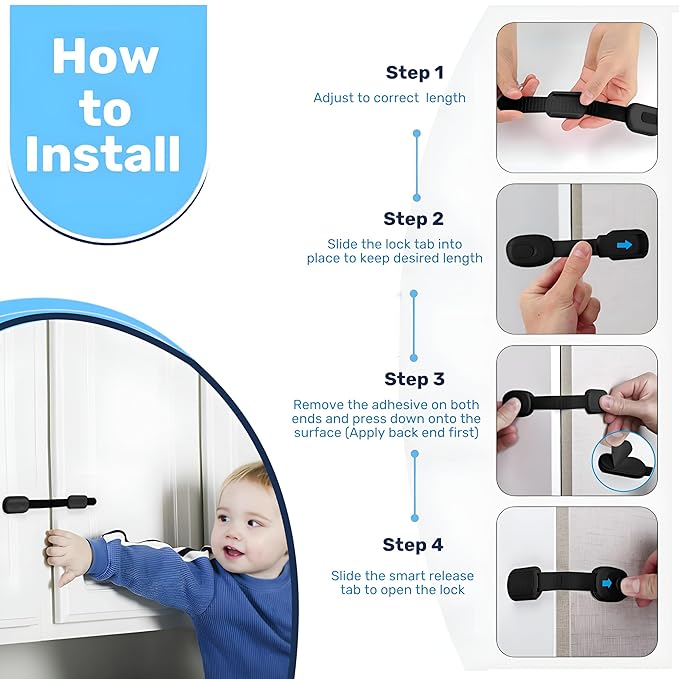 How to Install

Step 1
Adjust to correct length

Step 2
Slide the lock tab into place to keep desired length

Step 3
Remove the adhesive on both ends and press down onto the surface (Apply back end first)

Step 4
Slide the smart release tab to open the lock