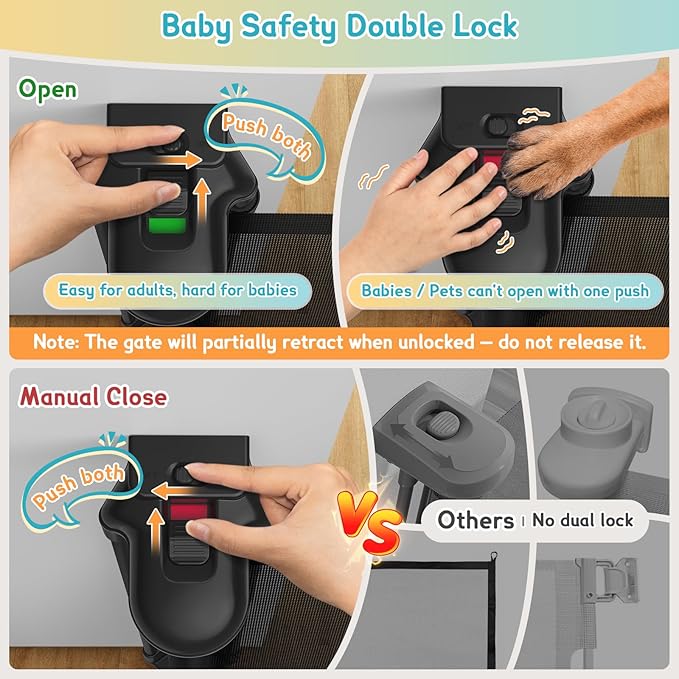 Baby Safety Double Lock

Open

Push both

Easy for adults, hard for babies

Babies / Pets can't open with one push

Note: The gate will partially retract when unlocked — do not release it.

Manual Close

Push both

VS

Others | No dual lock